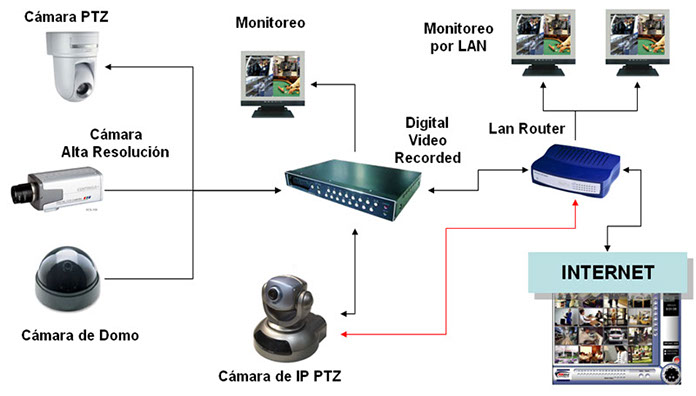 Cámara PTZ

Monitoreo

Monitoreo por LAN

Cámara Alta Resolución

Digital Video Recorded

Lan Router

INTERNET

Cámara de Domo

Cámara de IP PTZ